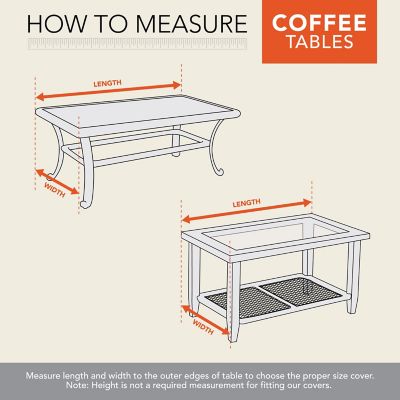 HOW TO MEASURE

COFFEE TABLES

LENGTH

WIDTH

LENGTH

WIDTH

Measure length and width to the outer edges of table to choose the proper size cover. Note: Height is not a required measurement for fitting our covers.