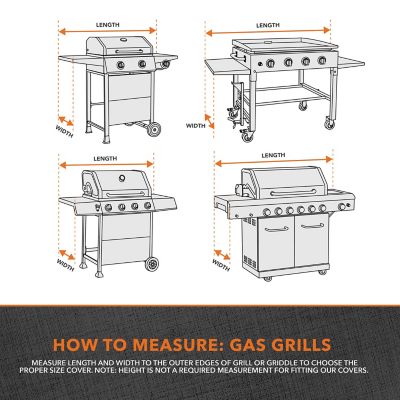 LENGTH

WIDTH

LENGTH

WIDTH

LENGTH

WIDTH

LENGTH

WIDTH

HOW TO MEASURE: GAS GRILLS

MEASURE LENGTH AND WIDTH TO THE OUTER EDGES OF GRILL OR GRIDDLE TO CHOOSE THE PROPER SIZE COVER. NOTE: HEIGHT IS NOT A REQUIRED MEASUREMENT FOR FITTING OUR COVERS.