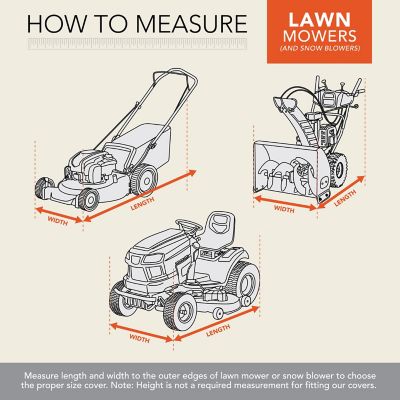 HOW TO MEASURE

LAWN MOWERS
(AND SNOW BLOWERS)

WIDTH
LENGTH

WIDTH
LENGTH

WIDTH
LENGTH

Measure length and width to the outer edges of lawn mower or snow blower to choose the proper size cover. Note: Height is not a required measurement for fitting our covers.