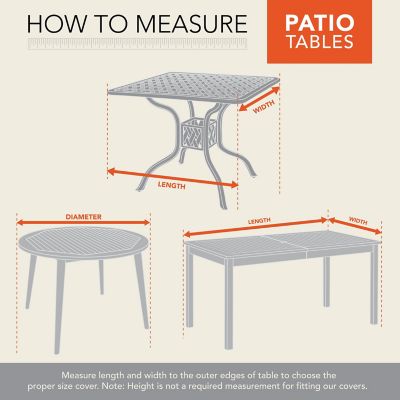 HOW TO MEASURE

PATIO
TABLES

WIDTH

LENGTH

DIAMETER

LENGTH

WIDTH

Measure length and width to the outer edges of table to choose the proper size cover. Note: Height is not a required measurement for fitting our covers.