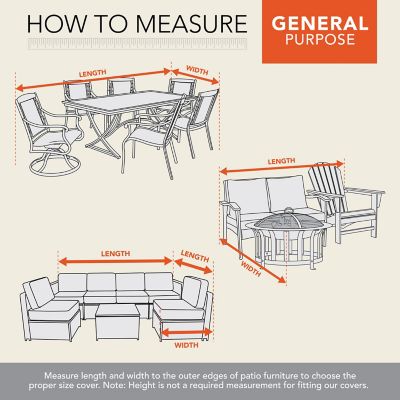 HOW TO MEASURE

GENERAL PURPOSE

LENGTH

WIDTH

LENGTH

WIDTH

LENGTH

LENGTH

WIDTH

Measure length and width to the outer edges of patio furniture to choose the proper size cover. Note: Height is not a required measurement for fitting our covers.