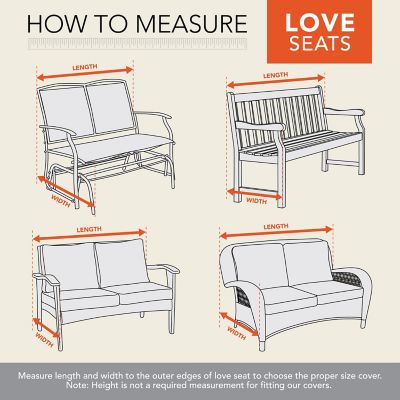 HOW TO MEASURE

LOVE SEATS

LENGTH

WIDTH

LENGTH

WIDTH

LENGTH

WIDTH

LENGTH

WIDTH

Measure length and width to the outer edges of love seat to choose the proper size cover. Note: Height is not a required measurement for fitting our covers.