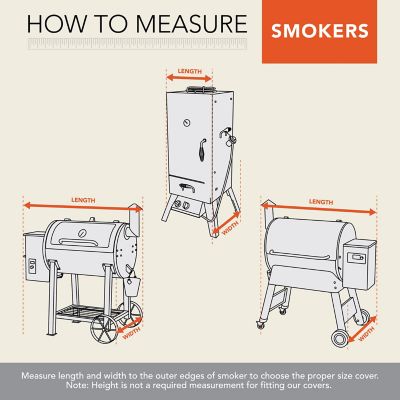 HOW TO MEASURE

SMOKERS

LENGTH

WIDTH

LENGTH

WIDTH

LENGTH

WIDTH

Measure length and width to the outer edges of smoker to choose the proper size cover. Note: Height is not a required measurement for fitting our covers.