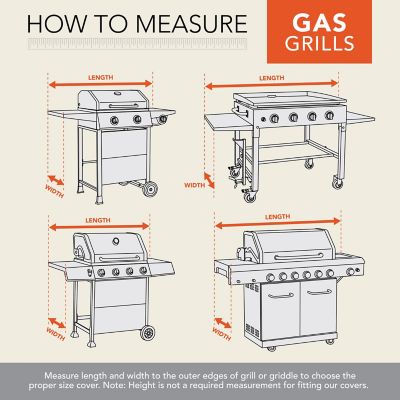 HOW TO MEASURE

GAS GRILLS

LENGTH

WIDTH

LENGTH

WIDTH

LENGTH

WIDTH

LENGTH

WIDTH

Measure length and width to the outer edges of grill or griddle to choose the proper size cover. Note: Height is not a required measurement for fitting our covers.