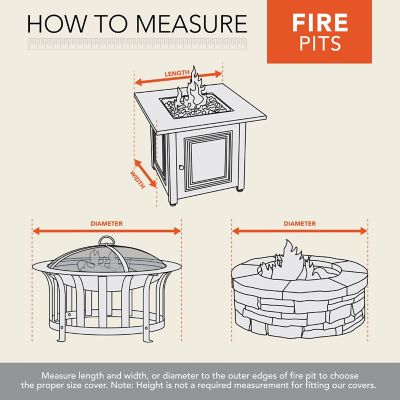 HOW TO MEASURE

FIRE
PITS

LENGTH

WIDTH

DIAMETER

DIAMETER

Measure length and width, or diameter to the outer edges of fire pit to choose the proper size cover. Note: Height is not a required measurement for fitting our covers.