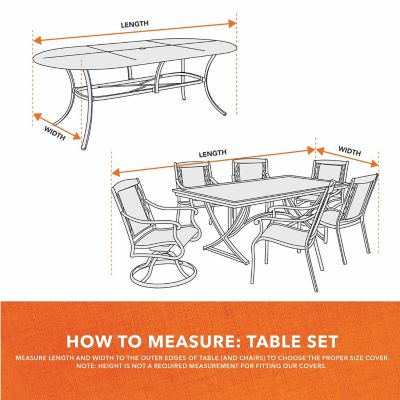 LENGTH

WIDTH

LENGTH

WIDTH

HOW TO MEASURE: TABLE SET

MEASURE LENGTH AND WIDTH TO THE OUTER EDGES OF TABLE (AND CHAIRS) TO CHOOSE THE PROPER SIZE COVER. NOTE: HEIGHT IS NOT A REQUIRED MEASUREMENT FOR FITTING OUR COVERS.