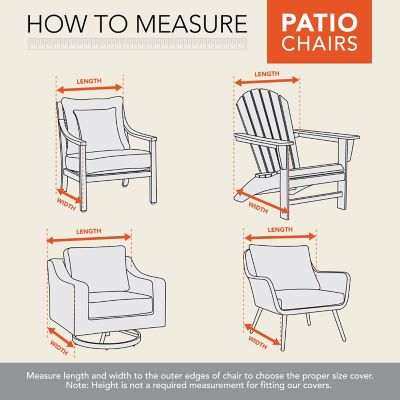 HOW TO MEASURE

PATIO CHAIRS

LENGTH

WIDTH

LENGTH

WIDTH

LENGTH

WIDTH

LENGTH

WIDTH

Measure length and width to the outer edges of chair to choose the proper size cover.
Note: Height is not a required measurement for fitting our covers.