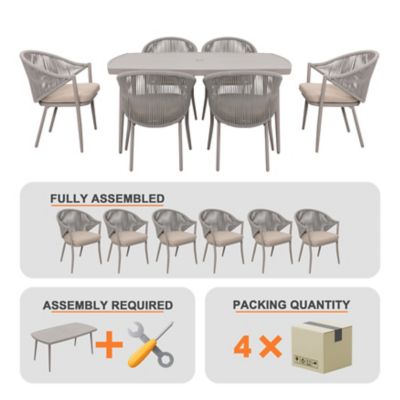 FULLY ASSEMBLED

ASSEMBLY REQUIRED

+

PACKING QUANTITY

4 ×