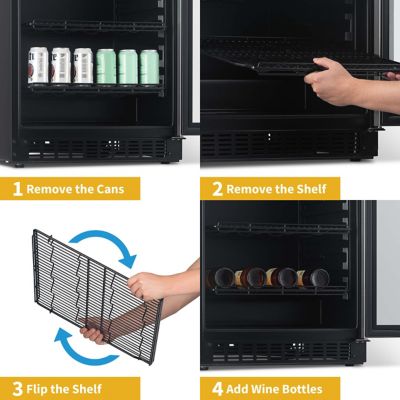 1 Remove the Cans

2 Remove the Shelf

3 Flip the Shelf

4 Add Wine Bottles