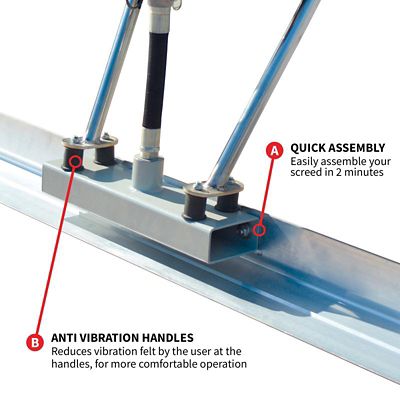 A QUICK ASSEMBLY
Easily assemble your screed in 2 minutes

B ANTI VIBRATION HANDLES
Reduces vibration felt by the user at the handles, for more comfortable operation