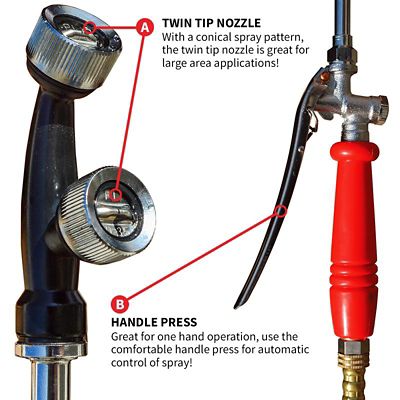 A

TWIN TIP NOZZLE
With a conical spray pattern, the twin tip nozzle is great for large area applications!

B

HANDLE PRESS
Great for one hand operation, use the comfortable handle press for automatic control of spray!