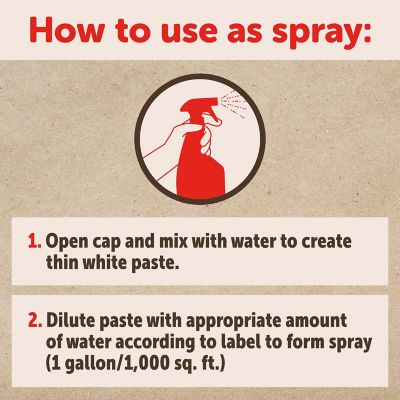 How to use as spray:

1. Open cap and mix with water to create thin white paste.

2. Dilute paste with appropriate amount of water according to label to form spray (1 gallon/1,000 sq. ft.)