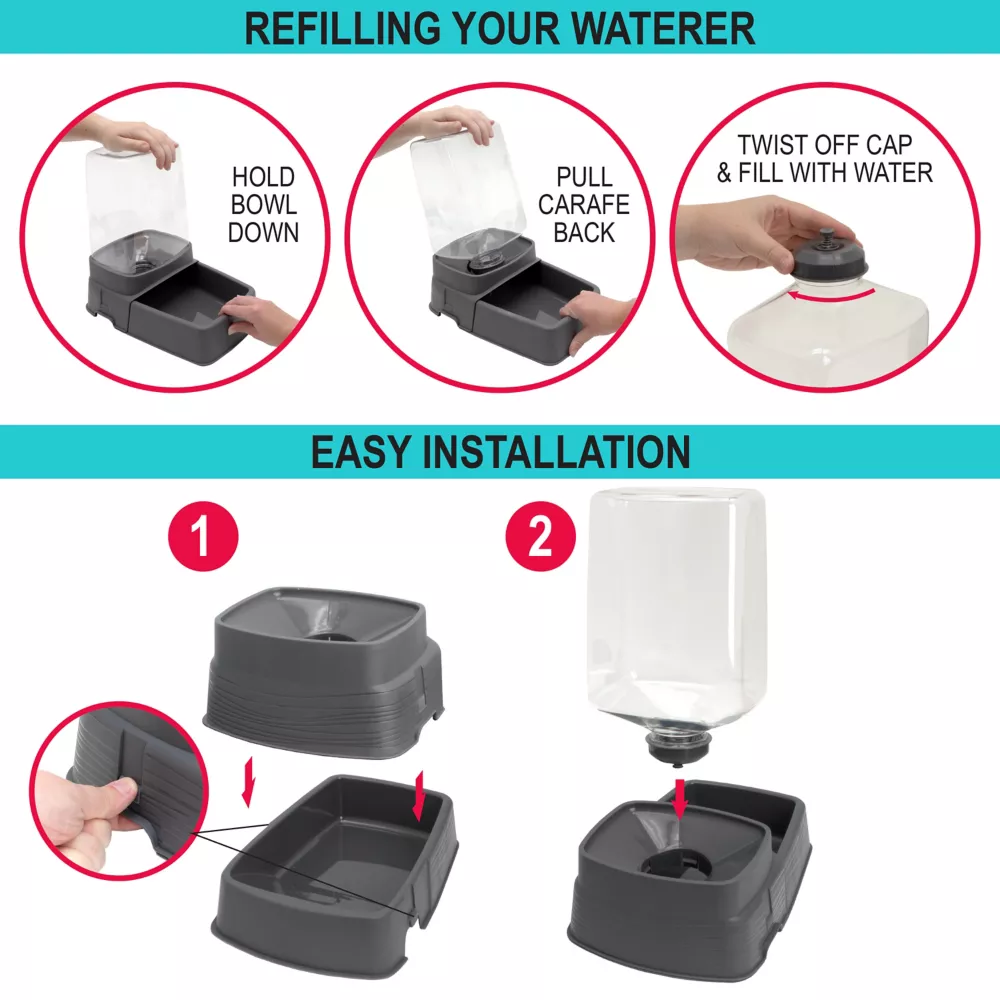 REFILLING YOUR WATERER

HOLD BOWL DOWN

PULL CARAFE BACK

TWIST OFF CAP & FILL WITH WATER

EASY INSTALLATION

1

2