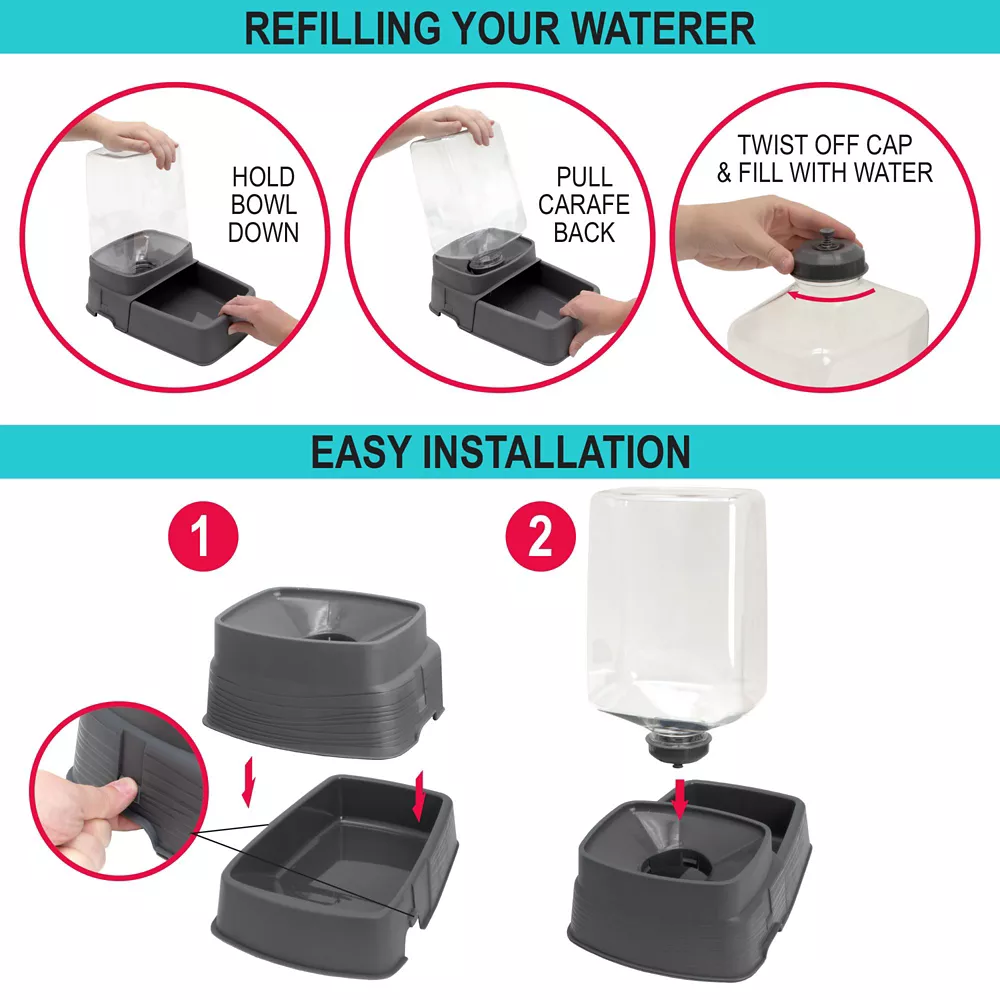 REFILLING YOUR WATERER

HOLD BOWL DOWN

PULL CARAFE BACK

TWIST OFF CAP & FILL WITH WATER

EASY INSTALLATION

1

2