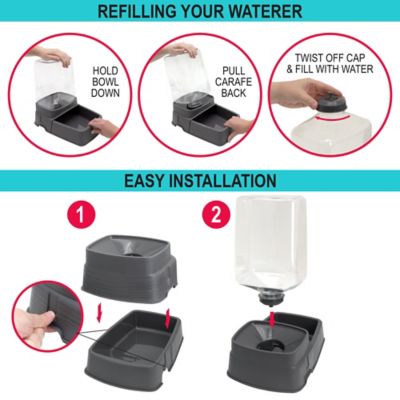 REFILLING YOUR WATERER

HOLD BOWL DOWN

PULL CARAFE BACK

TWIST OFF CAP & FILL WITH WATER

EASY INSTALLATION

1

2