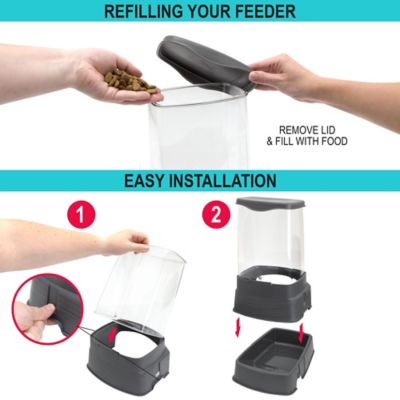 REFILLING YOUR FEEDER

REMOVE LID
& FILL WITH FOOD

EASY INSTALLATION

1

2