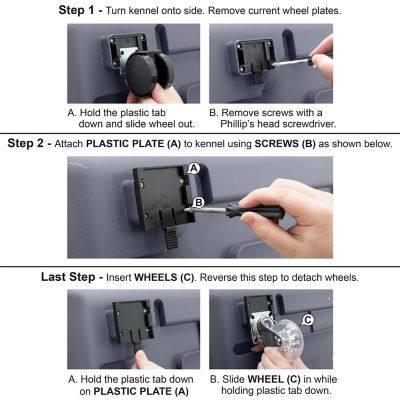 Step 1 - Turn kennel onto side. Remove current wheel plates.

A. Hold the plastic tab down and slide wheel out.

B. Remove screws with a Phillip's head screwdriver.

Step 2 - Attach PLASTIC PLATE (A) to kennel using SCREWS (B) as shown below.

A

B

Last Step - Insert WHEELS (C). Reverse this step to detach wheels.

C

A. Hold the plastic tab down on PLASTIC PLATE (A)

B. Slide WHEEL (C) in while holding plastic tab down.