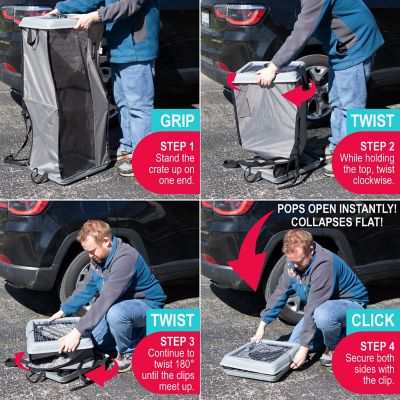 GRIP
STEP 1
Stand the crate up on one end.

TWIST
STEP 2
While holding the top, twist clockwise.

TWIST
STEP 3
Continue to twist 180° until the clips meet up.

POPS OPEN INSTANTLY!
COLLAPSES FLAT!

CLICK
STEP 4
Secure both sides with the clip.