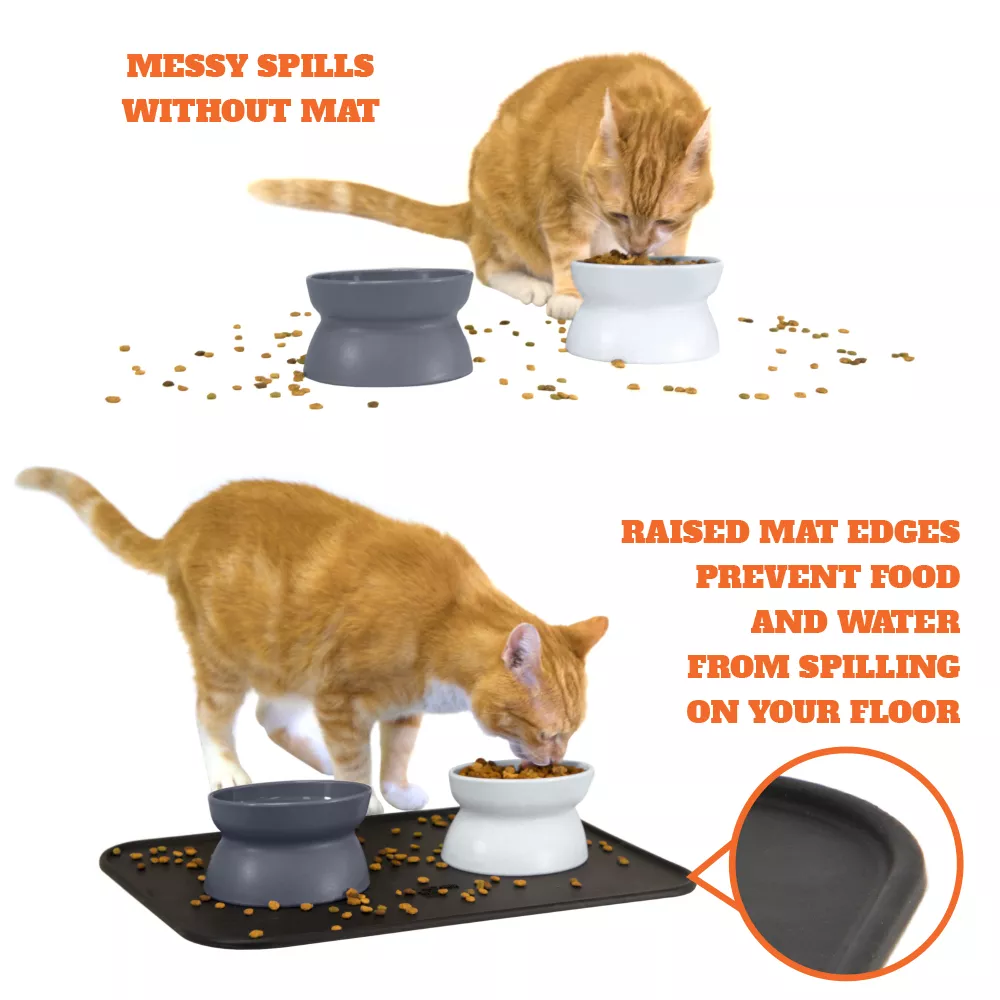 MESSY SPILLS WITHOUT MAT

RAISED MAT EDGES PREVENT FOOD AND WATER FROM SPILLING ON YOUR FLOOR