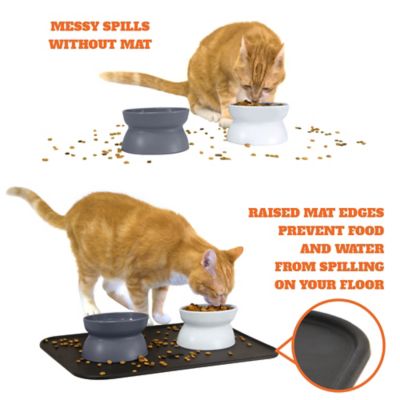 MESSY SPILLS WITHOUT MAT

RAISED MAT EDGES PREVENT FOOD AND WATER FROM SPILLING ON YOUR FLOOR