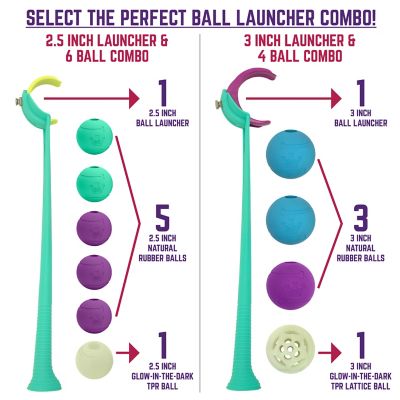 SELECT THE PERFECT BALL LAUNCHER COMBO!

2.5 INCH LAUNCHER & 6 BALL COMBO

1
2.5 INCH
BALL LAUNCHER

5
2.5 INCH
NATURAL
RUBBER BALLS

1
2.5 INCH
GLOW-IN-THE-DARK
TPR BALL

3 INCH LAUNCHER & 4 BALL COMBO

1
3 INCH
BALL LAUNCHER

3
3 INCH
NATURAL
RUBBER BALLS

1
3 INCH
GLOW-IN-THE-DARK
TPR LATTICE BALL