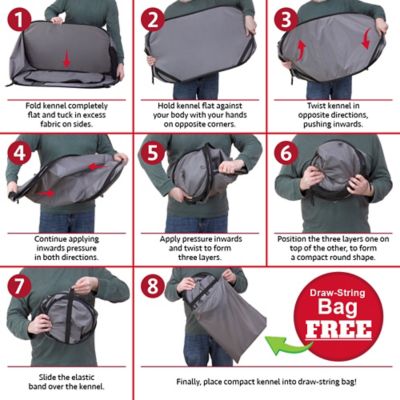 1

Fold kennel completely flat and tuck in excess fabric on sides.

2

Hold kennel flat against your body with your hands on opposite corners.

3

Twist kennel in opposite directions, pushing inwards.

4

Continue applying inwards pressure in both directions.

5

Apply pressure inwards and twist to form three layers.

6

Position the three layers one on top of the other, to form a compact round shape.

7

Slide the elastic band over the kennel.

8

Draw-String Bag FREE

Finally, place compact kennel into draw-string bag!