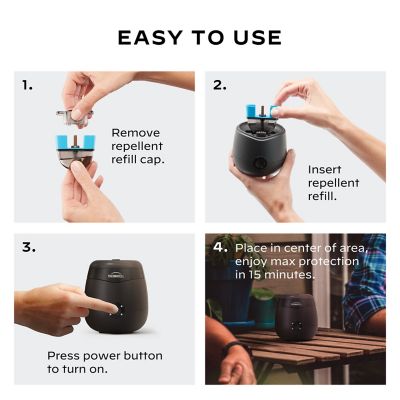 EASY TO USE

1.

Remove repellent refill cap.

2.

Insert repellent refill.

3.

Press power button to turn on.

4. Place in center of area, enjoy max protection in 15 minutes.