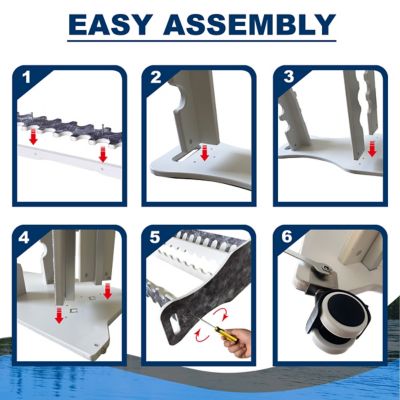 EASY ASSEMBLY

1

2

3

4

5

6