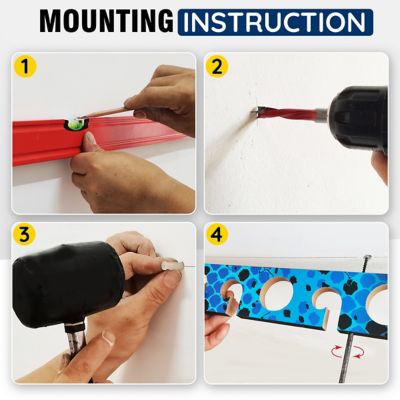 MOUNTING INSTRUCTION

1

2

3

4