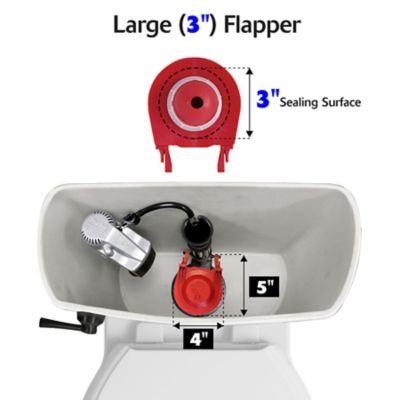 Large (3") Flapper

3" Sealing Surface

5"

4"