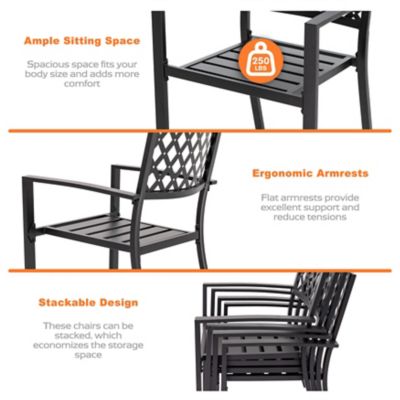 Ample Sitting Space

Spacious space fits your body size and adds more comfort

250 LBS

Ergonomic Armrests

Flat armrests provide excellent support and reduce tensions

Stackable Design

These chairs can be stacked, which economizes the storage space