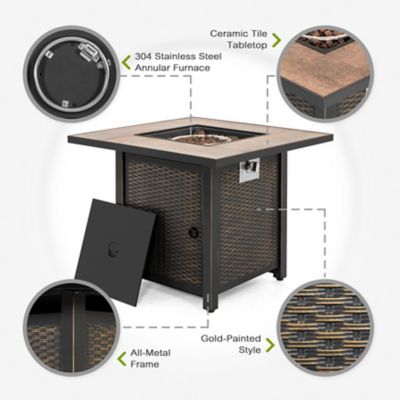 304 Stainless Steel Annular Furnace

Ceramic Tile Tabletop

All-Metal Frame

Gold-Painted Style