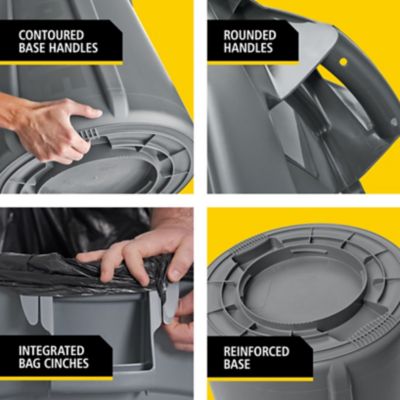 CONTOURED BASE HANDLES

ROUNDED HANDLES

INTEGRATED BAG CINCHES

REINFORCED BASE