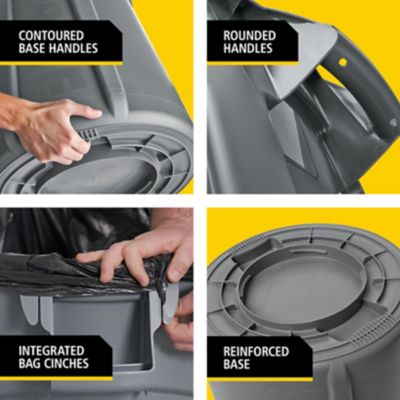 CONTOURED BASE HANDLES

ROUNDED HANDLES

INTEGRATED BAG CINCHES

REINFORCED BASE