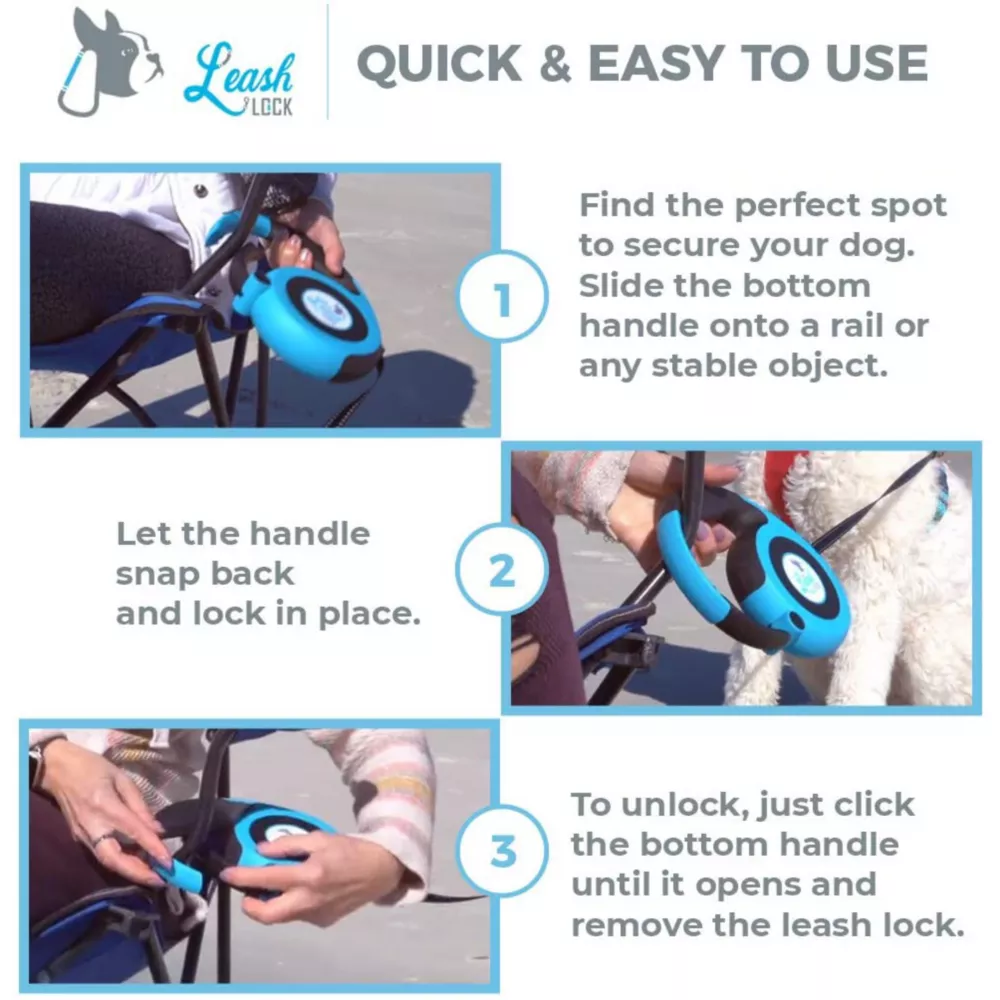 Leash LOCK

QUICK & EASY TO USE

1

Find the perfect spot to secure your dog. Slide the bottom handle onto a rail or any stable object.

Let the handle snap back and lock in place.

2

3

To unlock, just click the bottom handle until it opens and remove the leash lock.