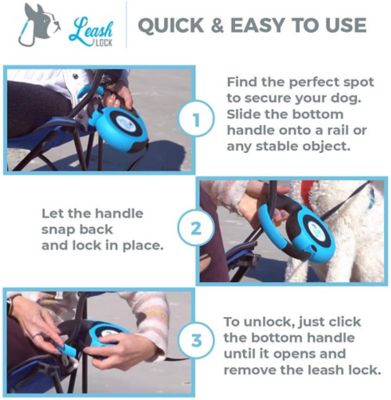 Leash LOCK

QUICK & EASY TO USE

1

Find the perfect spot to secure your dog. Slide the bottom handle onto a rail or any stable object.

Let the handle snap back and lock in place.

2

3

To unlock, just click the bottom handle until it opens and remove the leash lock.