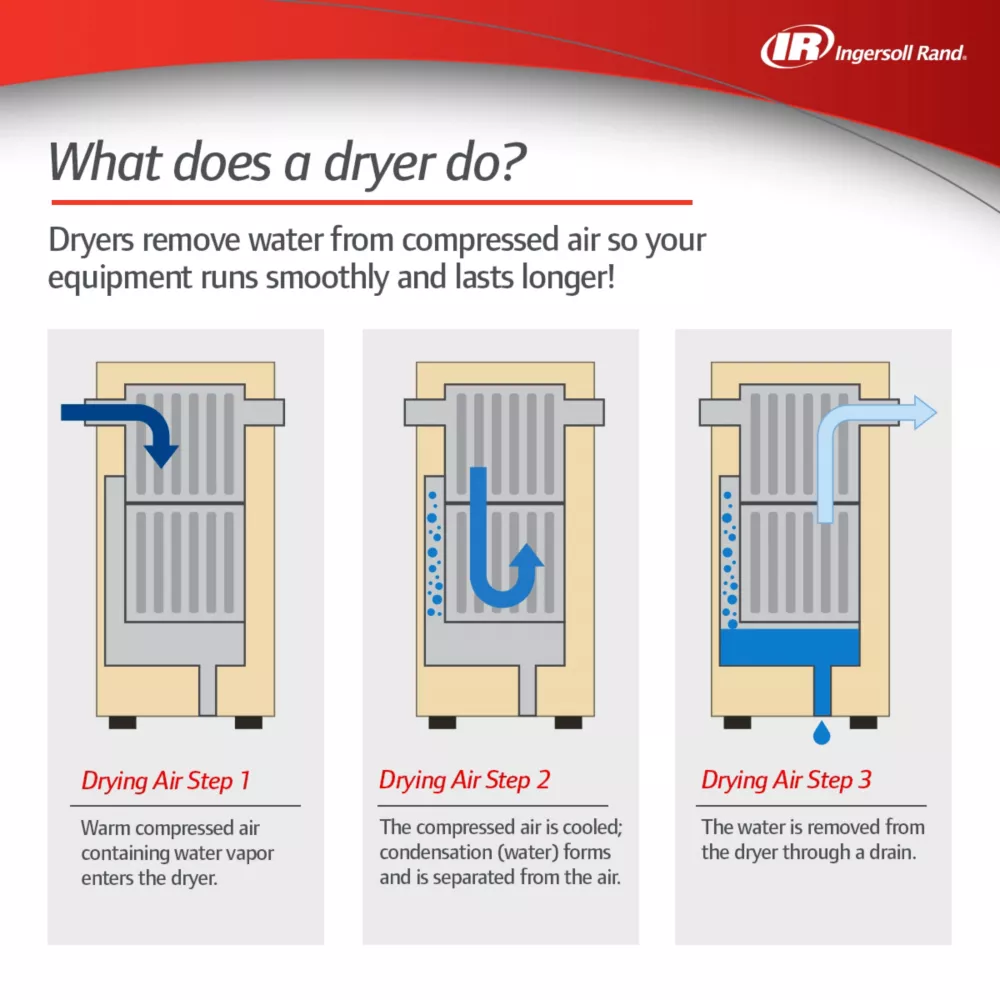 IR Ingersoll Rand.

What does a dryer do?

Dryers remove water from compressed air so your equipment runs smoothly and lasts longer!

Drying Air Step 1

Warm compressed air containing water vapor enters the dryer.

Drying Air Step 2

The compressed air is cooled; condensation (water) forms and is separated from the air.

Drying Air Step 3

The water is removed from the dryer through a drain.