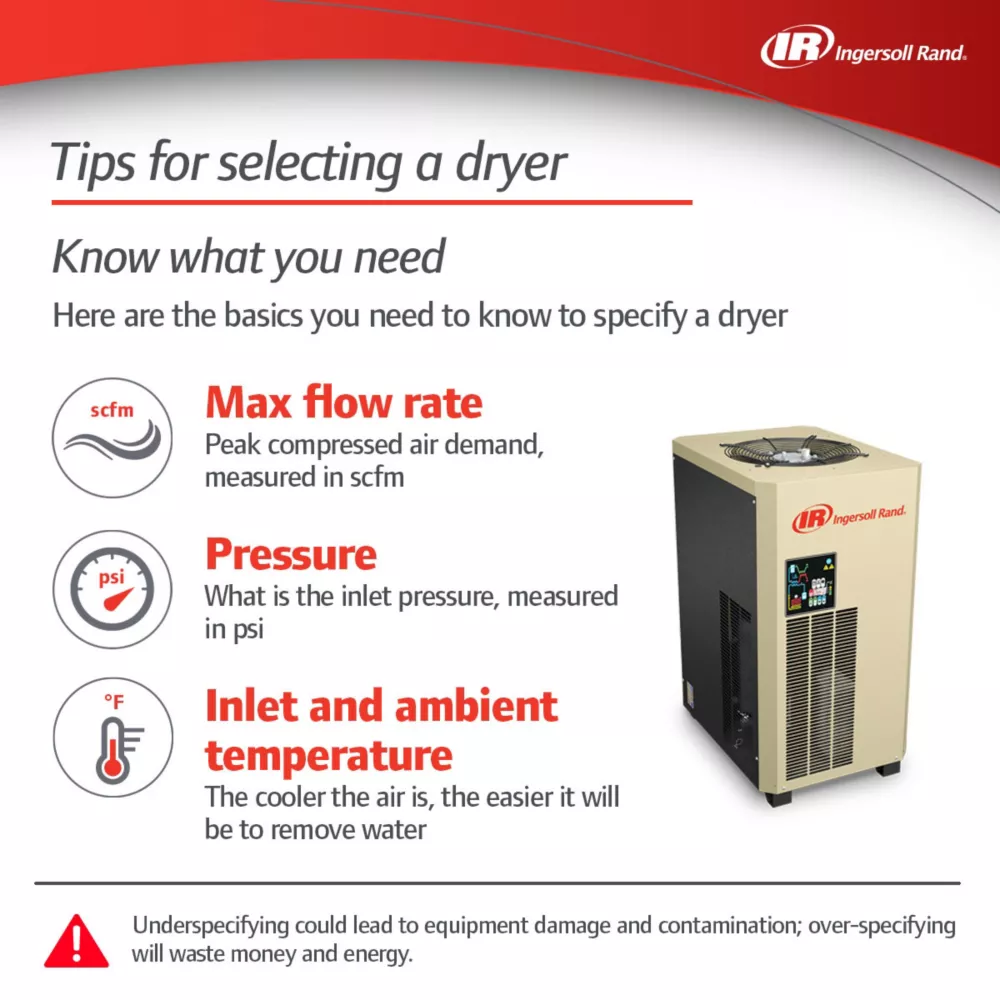 IR Ingersoll Rand.

Tips for selecting a dryer

Know what you need

Here are the basics you need to know to specify a dryer

scfm

Max flow rate
Peak compressed air demand, measured in scfm

psi

Pressure
What is the inlet pressure, measured in psi

°F

Inlet and ambient temperature
The cooler the air is, the easier it will be to remove water

IR Ingersoll Rand.

Underspecifying could lead to equipment damage and contamination; over-specifying will waste money and energy.