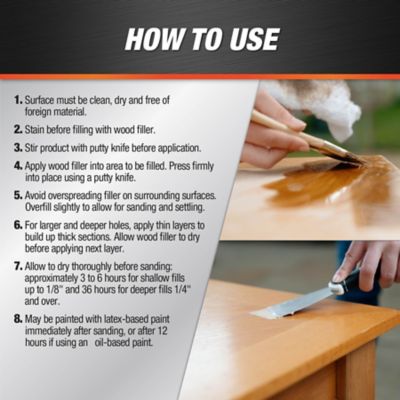 HOW TO USE

1. Surface must be clean, dry and free of foreign material.

2. Stain before filling with wood filler.

3. Stir product with putty knife before application.

4. Apply wood filler into area to be filled. Press firmly into place using a putty knife.

5. Avoid overspreading filler on surrounding surfaces. Overfill slightly to allow for sanding and settling.

6. For larger and deeper holes, apply thin layers to build up thick sections. Allow wood filler to dry before applying next layer.

7. Allow to dry thoroughly before sanding: approximately 3 to 6 hours for shallow fills up to 1/8" and 36 hours for deeper fills 1/4" and over.

8. May be painted with latex-based paint immediately after sanding, or after 12 hours if using an oil-based paint.