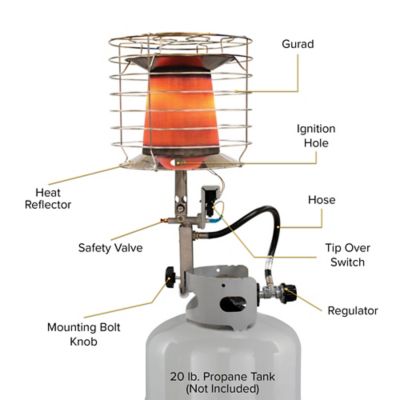 Gurad

Ignition Hole

Heat Reflector

Hose

Safety Valve

Tip Over Switch

Regulator

Mounting Bolt Knob

20 lb. Propane Tank (Not Included)