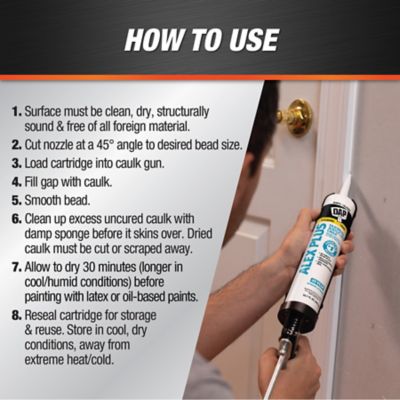 HOW TO USE

1. Surface must be clean, dry, structurally sound & free of all foreign material.
2. Cut nozzle at a 45° angle to desired bead size.
3. Load cartridge into caulk gun.
4. Fill gap with caulk.
5. Smooth bead.
6. Clean up excess uncured caulk with damp sponge before it skins over. Dried caulk must be cut or scraped away.
7. Allow to dry 30 minutes (longer in cool/humid conditions) before painting with latex or oil-based paints.
8. Reseal cartridge for storage & reuse. Store in cool, dry conditions, away from extreme heat/cold.

DAP
ALEX PLUS