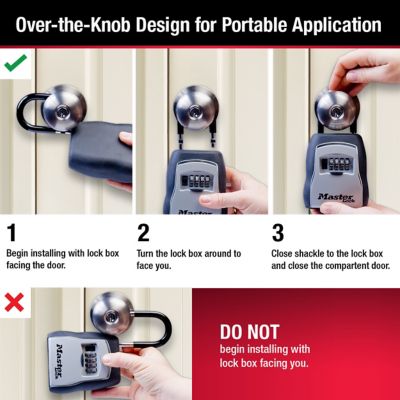 Over-the-Knob Design for Portable Application

Master

Master

1
Begin installing with lock box facing the door.

2
Turn the lock box around to face you.

3
Close shackle to the lock box and close the compartent door.

Master

DO NOT
begin installing with lock box facing you.