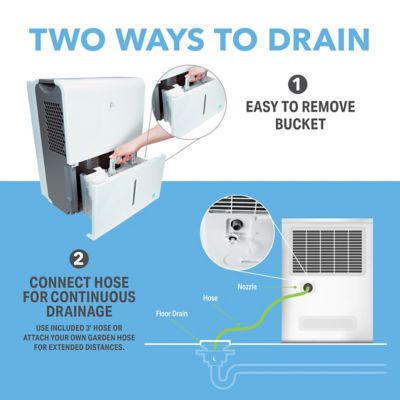 TWO WAYS TO DRAIN

1
EASY TO REMOVE BUCKET

2
CONNECT HOSE FOR CONTINUOUS DRAINAGE

USE INCLUDED 3' HOSE OR ATTACH YOUR OWN GARDEN HOSE FOR EXTENDED DISTANCES.

Nozzle

Hose

Floor Drain