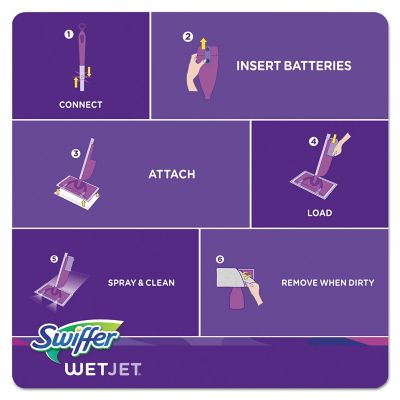 1
CONNECT

2
INSERT BATTERIES

3
ATTACH

4
LOAD

5
SPRAY & CLEAN

6
REMOVE WHEN DIRTY

Swiffer
WETJET