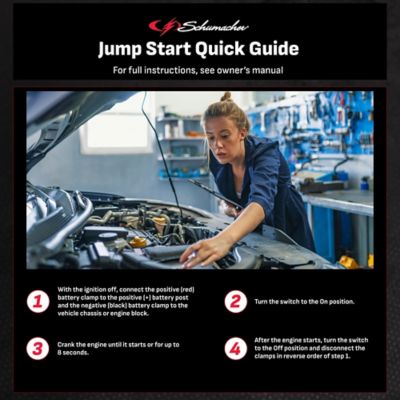 Schumacher

Jump Start Quick Guide

For full instructions, see owner's manual

1 With the ignition off, connect the positive (red) battery clamp to the positive (+) battery post and the negative (black) battery clamp to the vehicle chassis or engine block.

2 Turn the switch to the On position.

3 Crank the engine until it starts or for up to 8 seconds.

4 After the engine starts, turn the switch to the Off position and disconnect the clamps in reverse order of step 1.