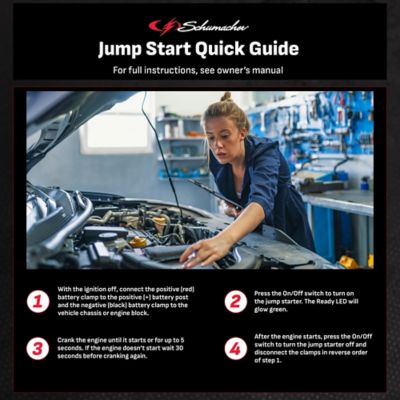 Schumacher

Jump Start Quick Guide

For full instructions, see owner's manual

1 With the ignition off, connect the positive (red) battery clamp to the positive (+) battery post and the negative (black) battery clamp to the vehicle chassis or engine block.

2 Press the On/Off switch to turn on the jump starter. The Ready LED will glow green.

3 Crank the engine until it starts or for up to 5 seconds. If the engine doesn't start wait 30 seconds before cranking again.

4 After the engine starts, press the On/Off switch to turn the jump starter off and disconnect the clamps in reverse order of step 1.