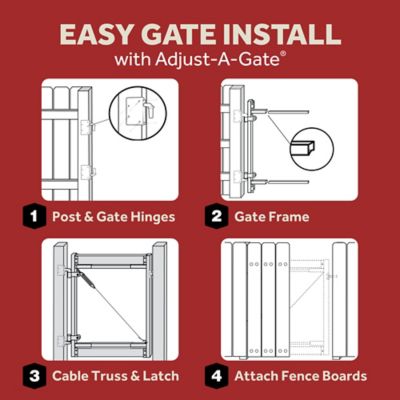 EASY GATE INSTALL
with Adjust-A-Gate®

1 Post & Gate Hinges

2 Gate Frame

3 Cable Truss & Latch

4 Attach Fence Boards