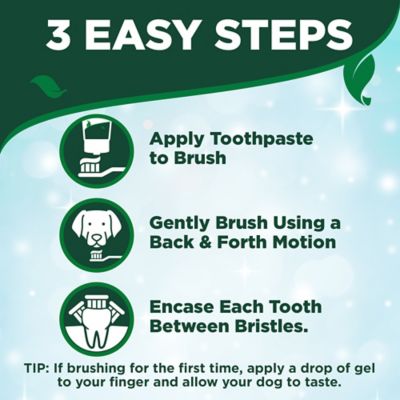 3 EASY STEPS

Apply Toothpaste to Brush

Gently Brush Using a Back & Forth Motion

Encase Each Tooth Between Bristles.

TIP: If brushing for the first time, apply a drop of gel to your finger and allow your dog to taste.