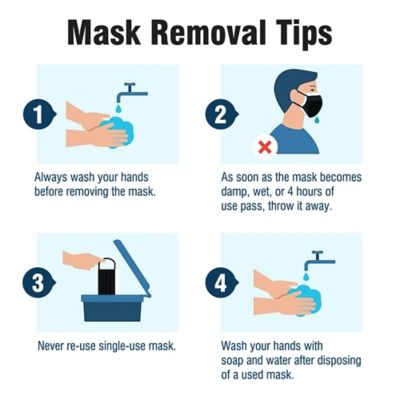 Mask Removal Tips

1

Always wash your hands before removing the mask.

2

As soon as the mask becomes damp, wet, or 4 hours of use pass, throw it away.

3

Never re-use single-use mask.

4

Wash your hands with soap and water after disposing of a used mask.