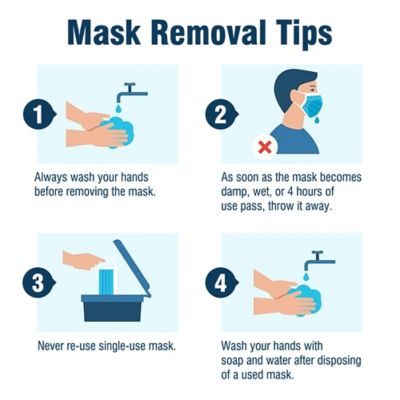 Mask Removal Tips

1

Always wash your hands before removing the mask.

2

As soon as the mask becomes damp, wet, or 4 hours of use pass, throw it away.

3

Never re-use single-use mask.

4

Wash your hands with soap and water after disposing of a used mask.